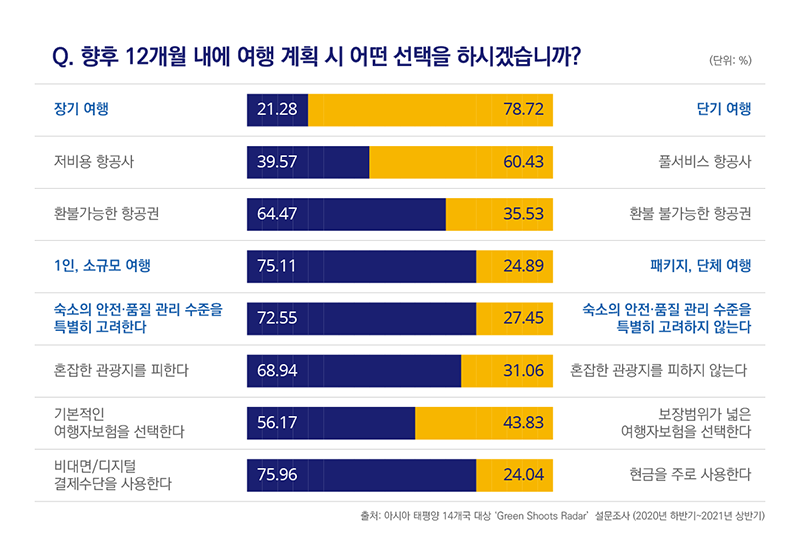 Q. 향후 12개월 내에 여행 계획 시 어떤 선택을 하시겠습니까?

(단위: %)

| | | | |
|---|---|---|---|
| 장기 여행 | 21.28 | 78.72 | 단기 여행 |
| 저비용 항공사 | 39.57 | 60.43 | 풀서비스 항공사 |
| 환불가능한 항공권 | 64.47 | 35.53 | 환불 불가능한 항공권 |
| 1인, 소규모 여행 | 75.11 | 24.89 | 패키지, 단체 여행 |
| 숙소의 안전·품질 관리 수준을 특별히 고려한다 | 72.55 | 27.45 | 숙소의 안전·품질 관리 수준을 특별히 고려하지 않는다 |
| 혼잡한 관광지를 피한다 | 68.94 | 31.06 | 혼잡한 관광지를 피하지 않는다 |
| 기본적인 여행자보험을 선택한다 | 56.17 | 43.83 | 보장범위가 넓은 여행자보험을 선택한다 |
| 비대면/디지털 결제수단을 사용한다 | 75.96 | 24.04 | 현금을 주로 사용한다 |

출처: 아시아 태평양 14개국 대상 'Green Shoots Radar' 설문조사 (2020년 하반기~2021년 상반기)