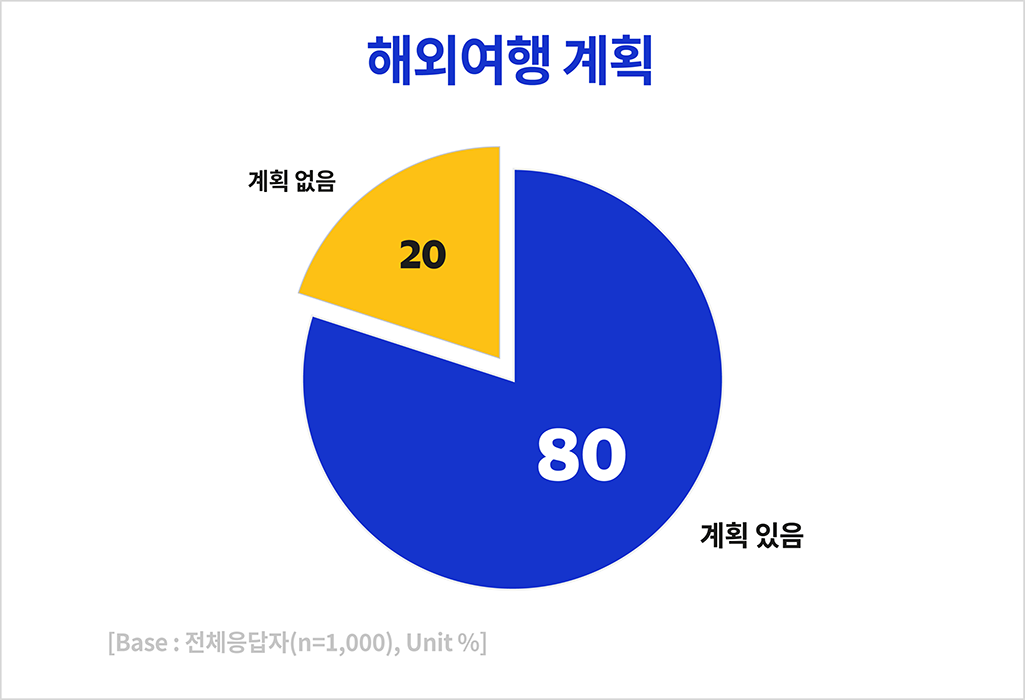 해외여행 계획

계획 없음

20

80

계획 있음

[Base : 전체응답자(n=1,000), Unit %]