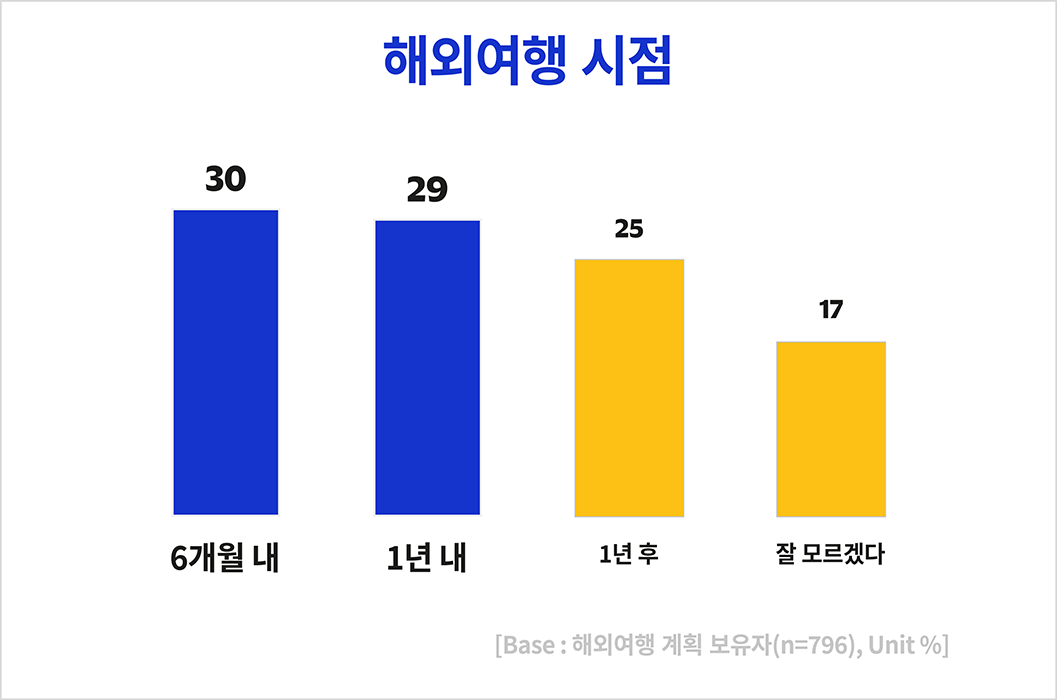 해외여행 시점

30

29

25

17

6개월 내

1년 내

1년 후

잘 모르겠다

[Base : 해외여행 계획 보유자(n=796), Unit %]